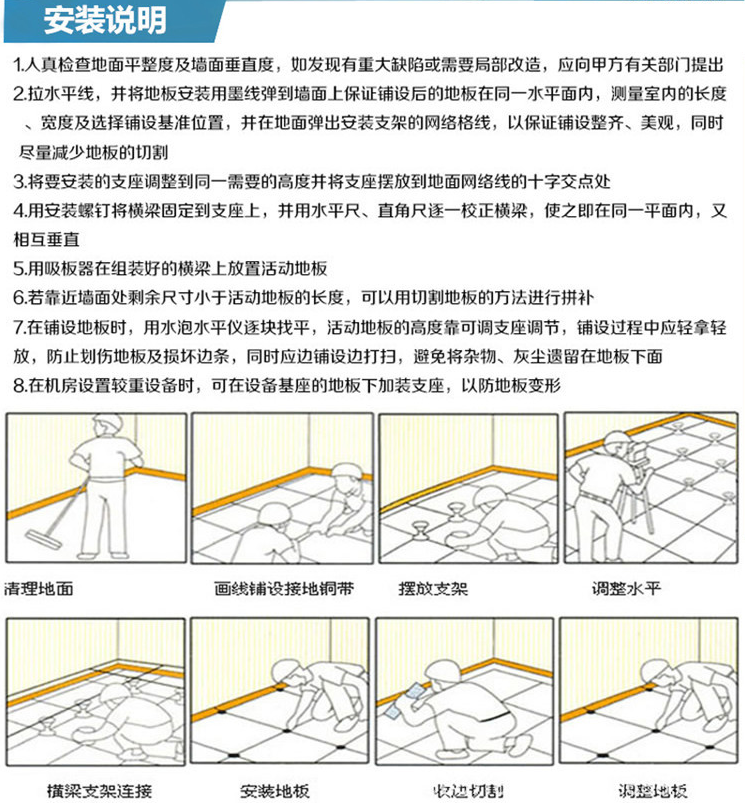 安装说明

1.人真检查地面平整度及墙面垂直度，如发现有重大缺陷或需要局部改造，应向甲方有关部门提出

2.拉水平线，并将地板安装用墨线弹到墙面上保证铺设后的地板在同一水平面内，测量室内的长度、宽度及选择铺设基准位置，并在地面弹出安装支架的网络格线，以保证铺设整齐、美观，同时尽量减少地板的切割

3.将要安装的支座调整到同一需要的高度并将支座摆放到地面网络线的十字交点处

4.用安装螺钉将横梁固定到支座上，并用水平尺、直角尺逐一校正横梁，使之即在同一平面内，又相互垂直

5.用吸板器在组装好的横梁上放置活动地板

6.若靠近墙面处剩余尺寸小于活动地板的长度，可以用切割地板的方法进行拼补

7.在铺设地板时，用水泡水平仪逐块找平，活动地板的高度靠可调支座调节，铺设过程中应轻拿轻放，防止划伤地板及损坏边条，同时应边铺设边打扫，避免将杂物、灰尘遗留在地板下面

8.在机房设置较重设备时，可在设备基座的地板下加装支座，以防地板变形

清理地面

画线铺设接地铜带

摆放支架

调整水平

横梁支架连接

安装地板

收边切割

调整地板